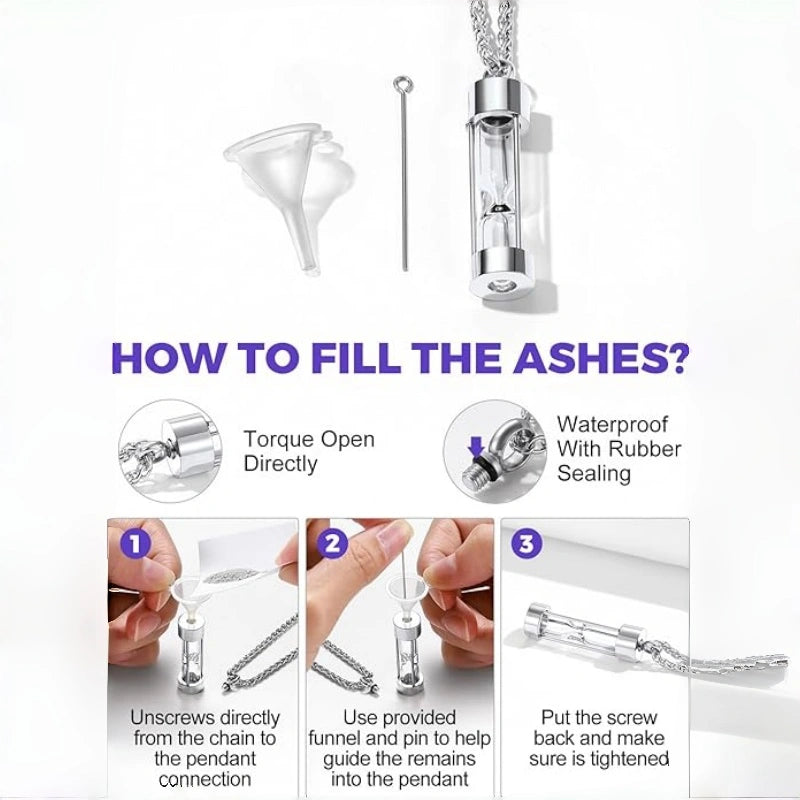 HOW TO FILL THE ASHES?

Torque Open Directly

Waterproof With Rubber Sealing

1

Unscrews directly from the chain to the pendant connection

2

Use provided funnel and pin to help guide the remains into the pendant

3

Put the screw back and make sure is tightened