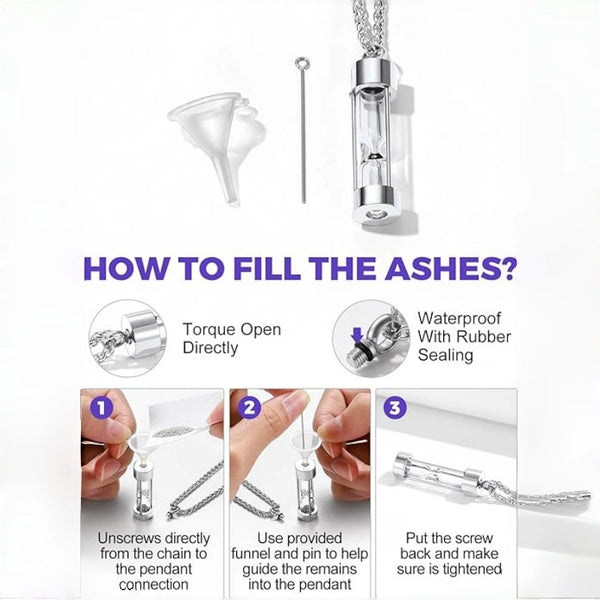 HOW TO FILL THE ASHES?

Torque Open Directly

Waterproof With Rubber Sealing

1

Unscrews directly from the chain to the pendant connection

2

Use provided funnel and pin to help guide the remains into the pendant

3

Put the screw back and make sure is tightened